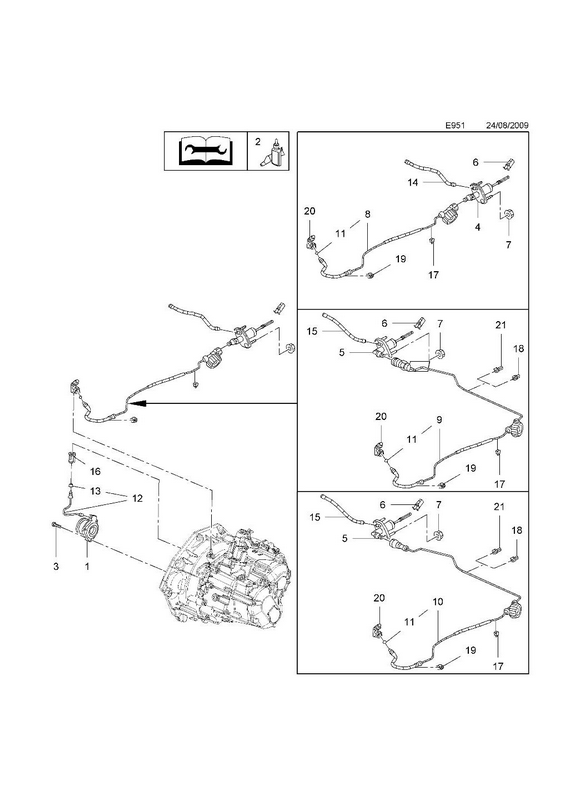 E951 24/08/2009

2

6
14
20
8
11
4
7
19
17

15
6
7
21
18
5
20
9
11
19
17

16
13
12
3
1

15
6
7
21
18
5
20
10
11
19
17