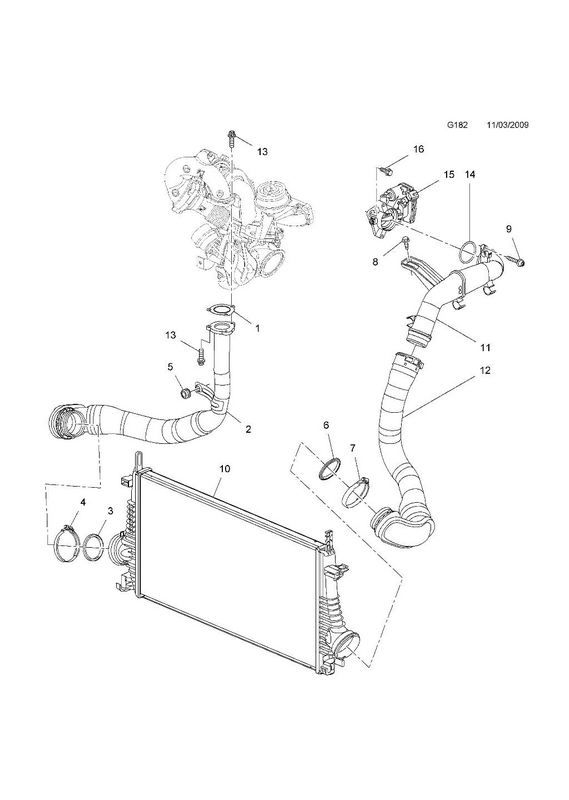 G182 11/03/2009

13

16

15

14

9

8

1

13

11

5

12

2

6

7

10

4

3