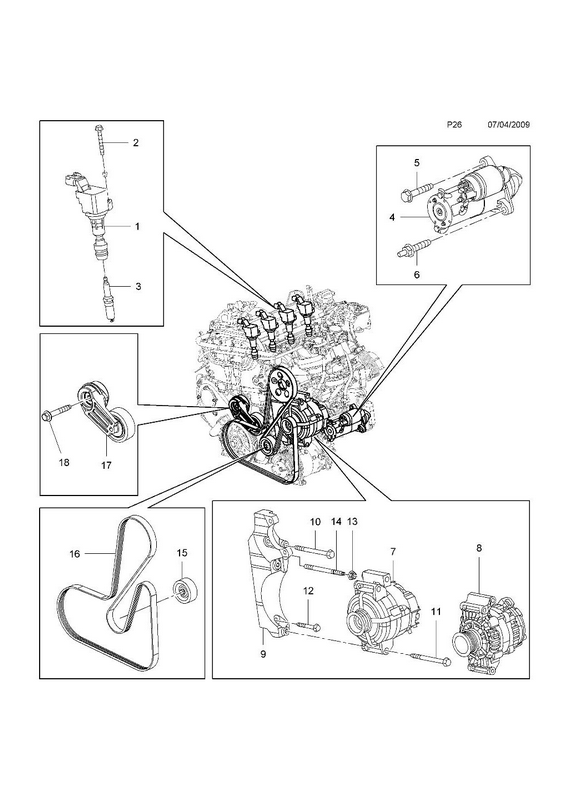 P26 07/04/2009

2
1
3

5
4
6

18
17

16
15

10
14
13
7
8
12
11
9