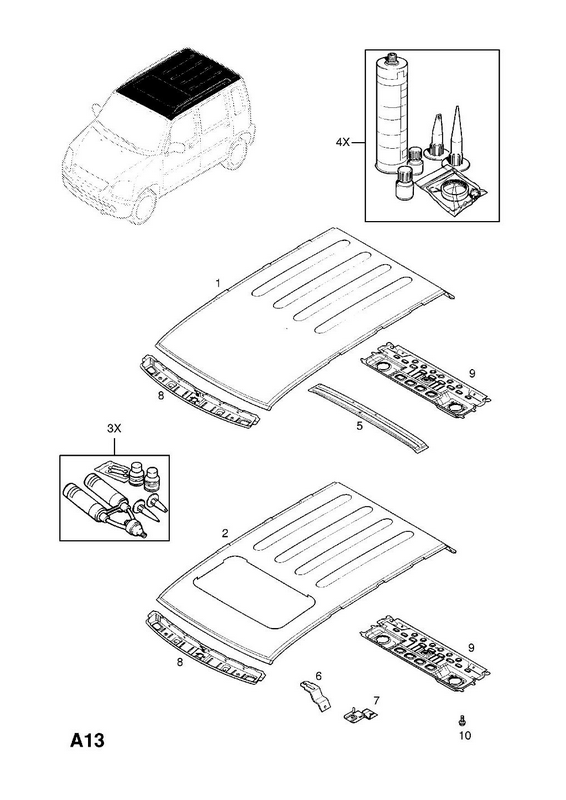 4X

1

9

8

5

3X

2

9

8

6

7

10

A13