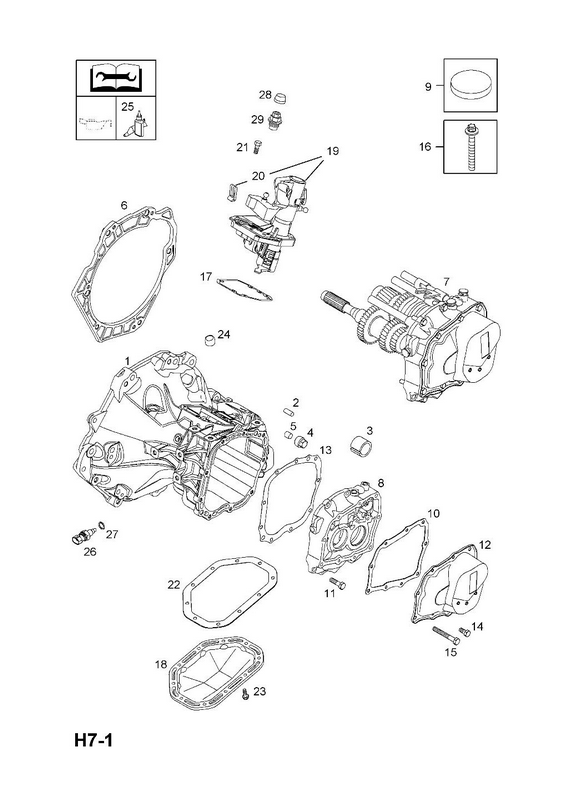 25
28
29
21
19
20
9
16
6
17
7
24
1
2
5
4
3
13
8
10
12
27
26
22
11
14
15
18
23
H7-1