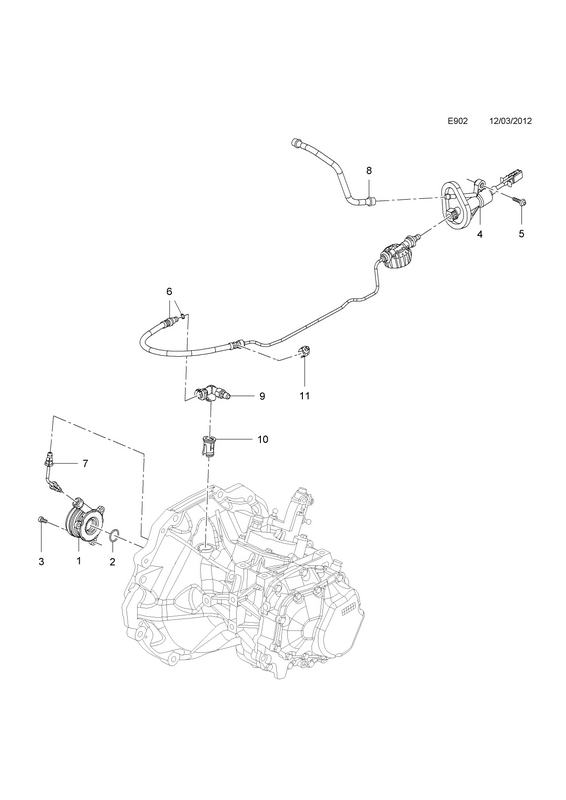 E902 12/03/2012

8

4

5

6

11

9

10

7

3

1

2