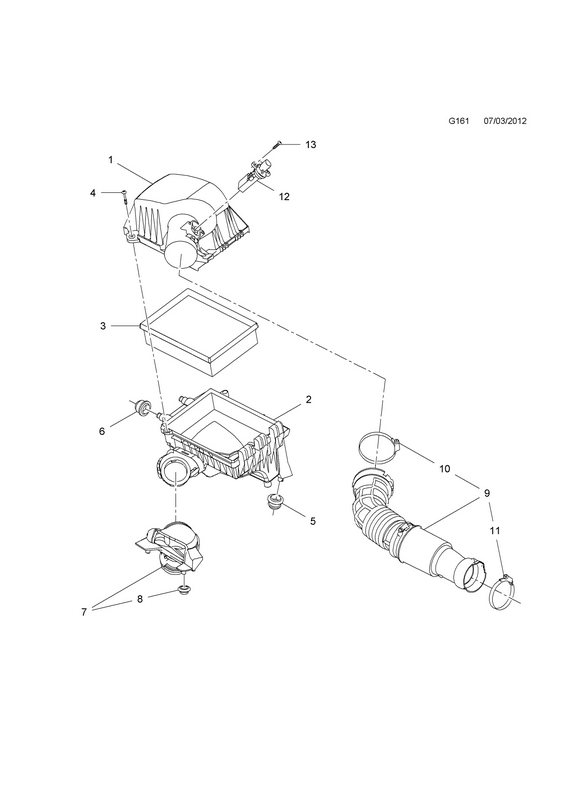 G161 07/03/2012

13
1
4
12
3
2
6
10
9
5
11
8
7