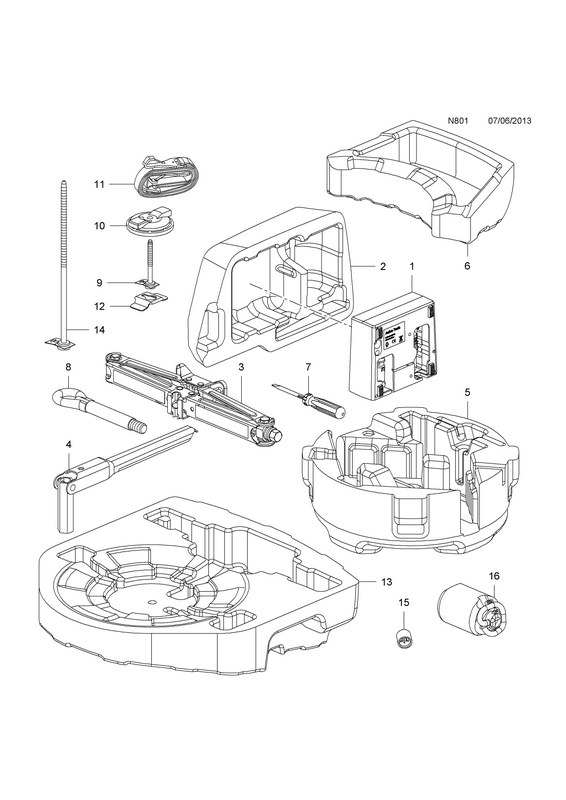 N801 07/06/2013

11

10

9

12

14

2

1

6

8

3

7

5

4

13

16

15