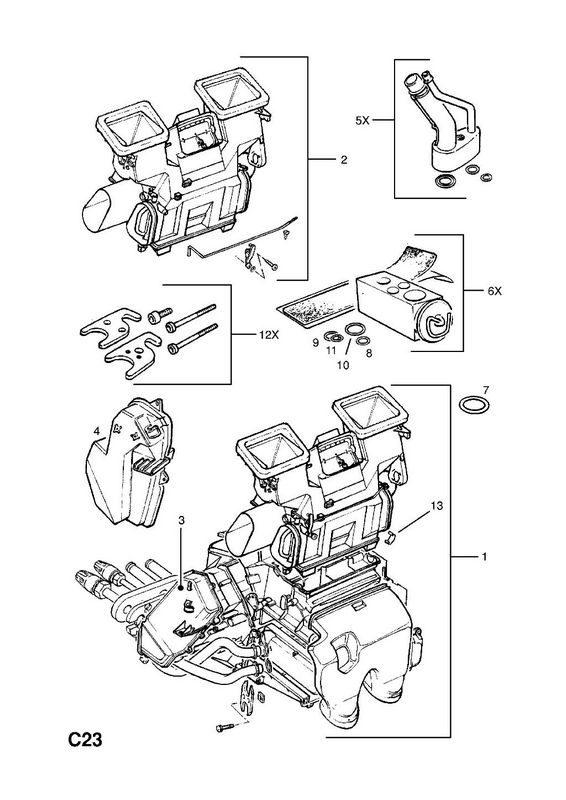 2

5X

6X

12X

9
11
10
8

7

4

3

13

1

C23