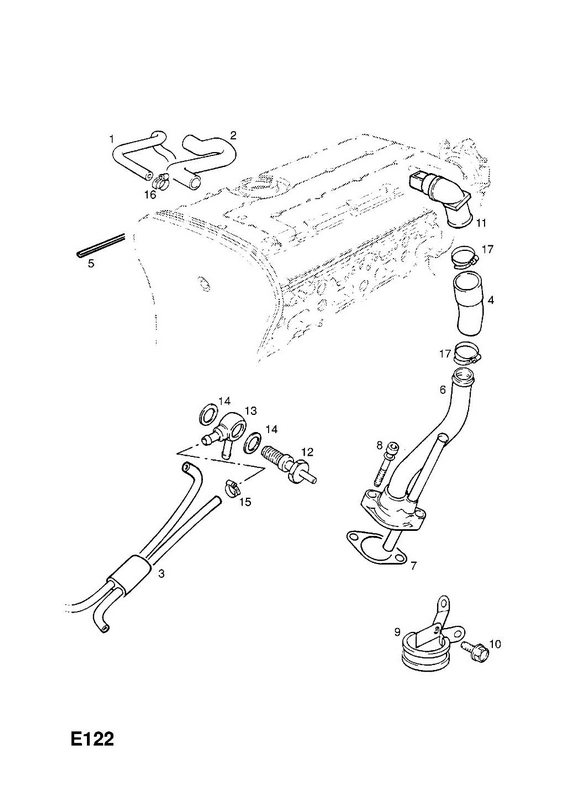 1
2
16
5
11
17
4
17
6
14
13
14
12
8
15
3
7
9
10
E122