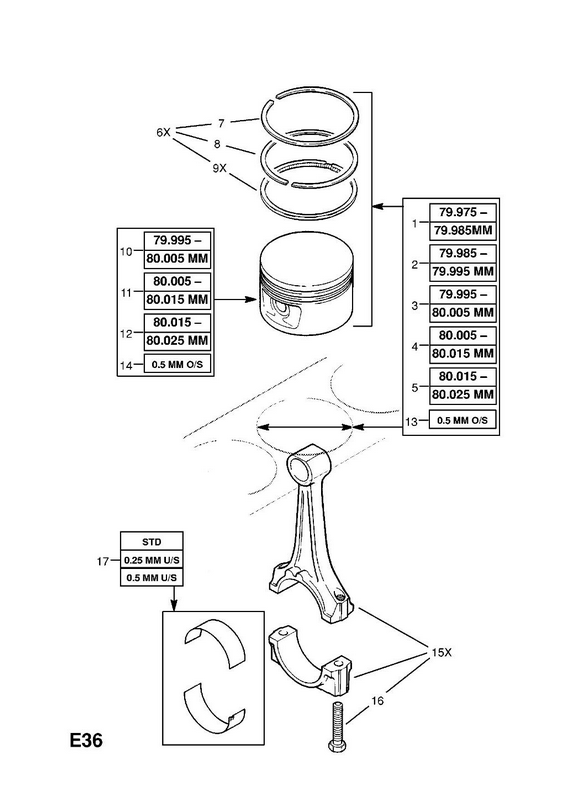 6X
7
8
9X

10 79.995 – 80.005 MM
11 80.005 – 80.015 MM
12 80.015 – 80.025 MM
14 0.5 MM O/S

1 79.975 – 79.985MM
2 79.985 – 79.995 MM
3 79.995 – 80.005 MM
4 80.005 – 80.015 MM
5 80.015 – 80.025 MM
13 0.5 MM O/S

17
STD
0.25 MM U/S
0.5 MM U/S

15X
16

E36