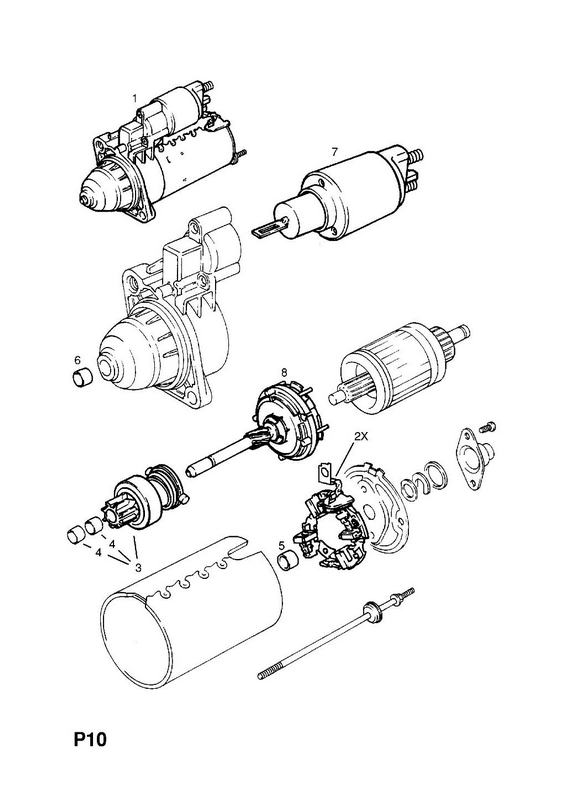 1
7
6
8
2X
4
4
3
5
P10