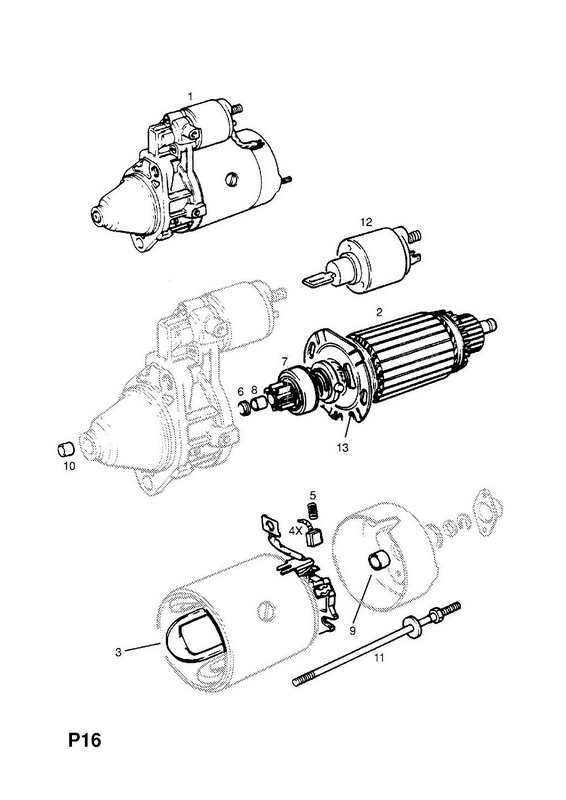 1

12

2

7

6 8

13

10

5

4X

9

3

11

P16