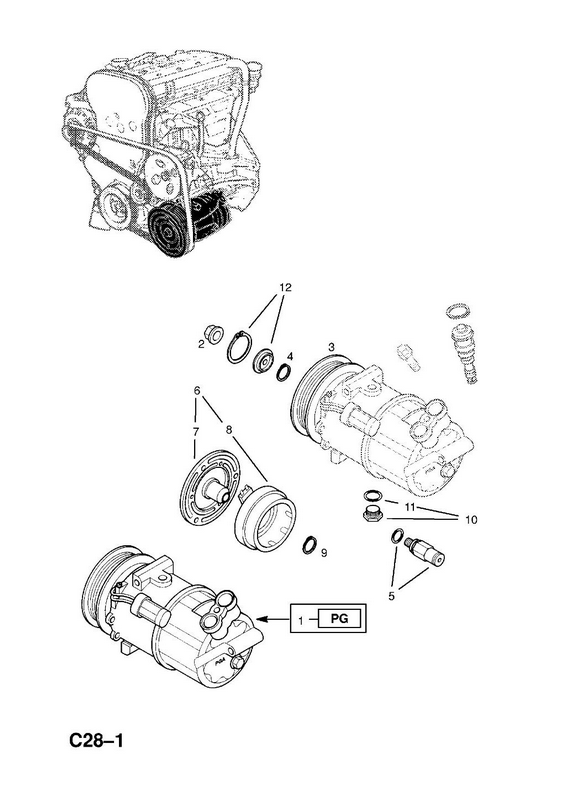 12
2
4
3
6
7
8
11
10
9
5
1 PG
C28–1