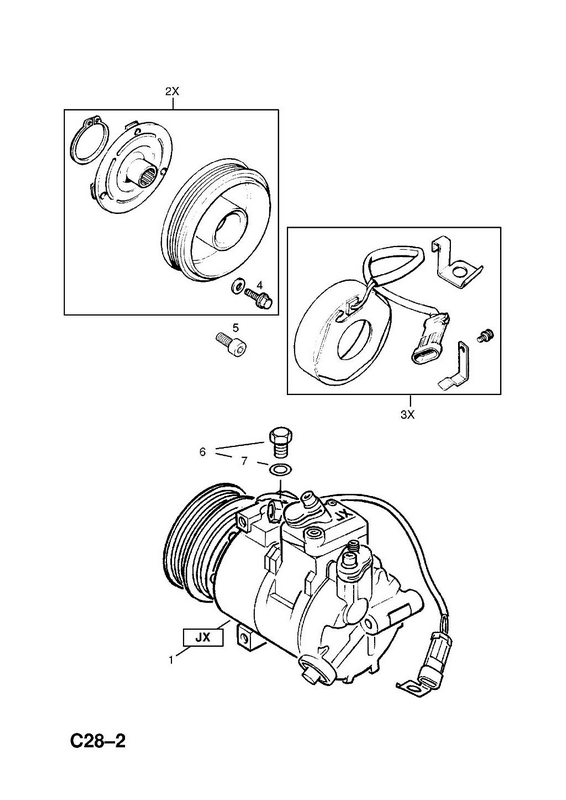 2X

4

5

3X

6

7

JX

JX

1

C28–2