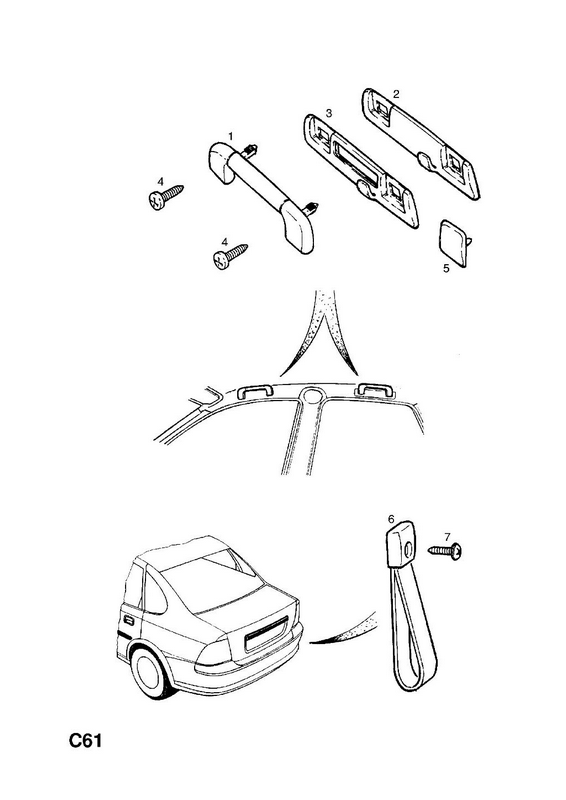 2
3
1
4
4
5
6
7
C61