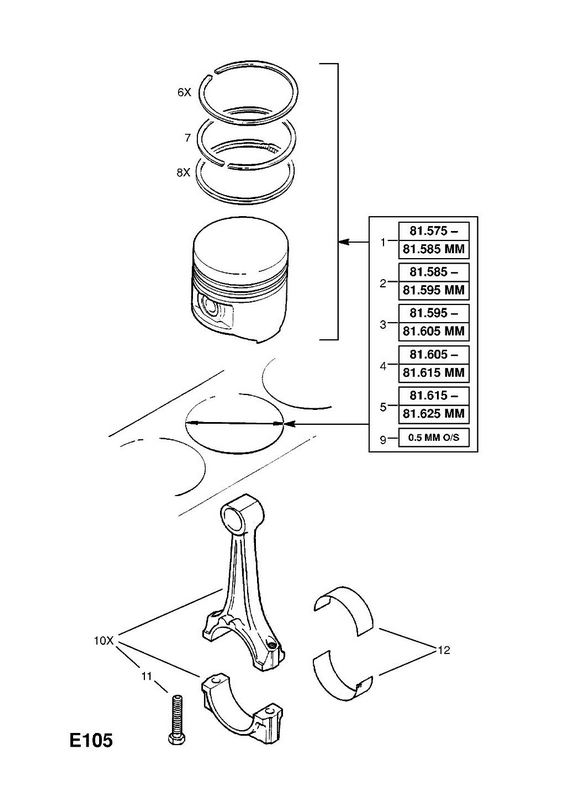 6X

7

8X

1 81.575 – 81.585 MM

2 81.585 – 81.595 MM

3 81.595 – 81.605 MM

4 81.605 – 81.615 MM

5 81.615 – 81.625 MM

9 0.5 MM O/S

10X

11

12

E105