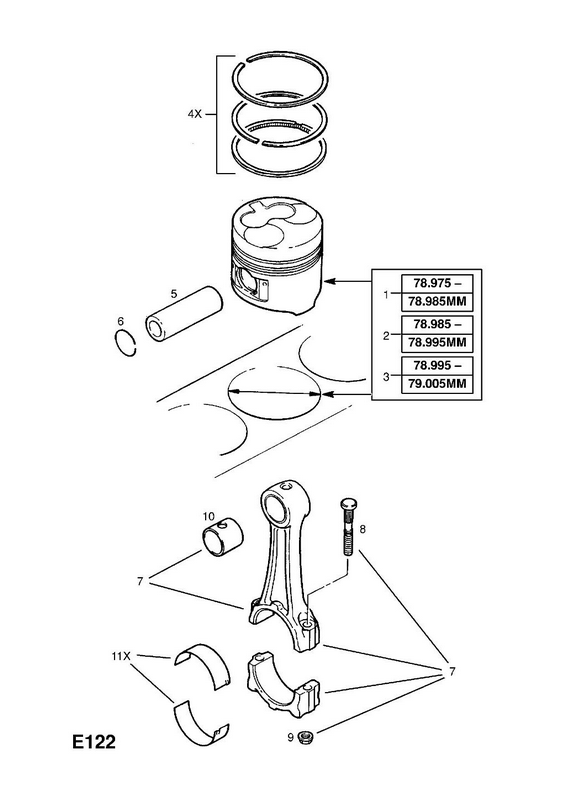 4X

5

6

1 78.975 – 78.985MM

2 78.985 – 78.995MM

3 78.995 – 79.005MM

10

8

7

11X

7

9

E122