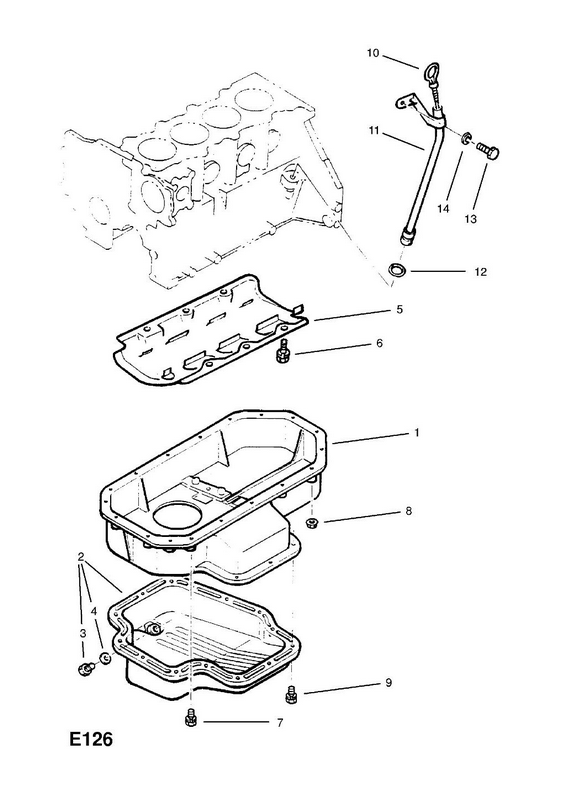 10
11
14
13
12
5
6
1
8
2
4
3
9
7
E126