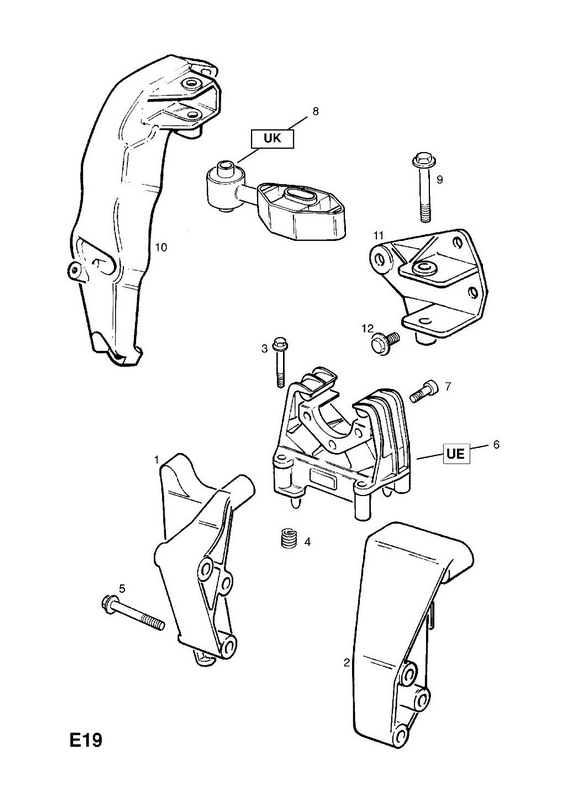 8
UK
9
10
11
12
3
7
UE
6
1
4
5
2
E19