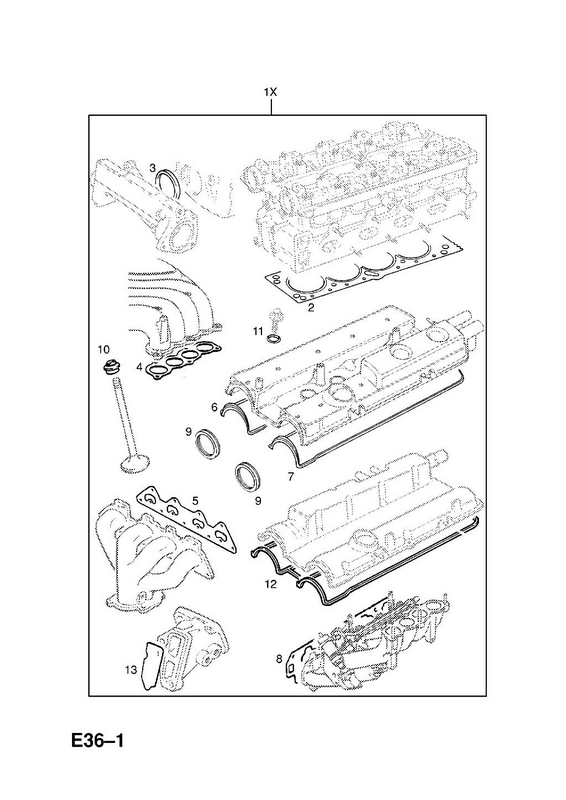 1X

3

2

11

10

4

6

9

7

9

5

12

13

8

E36–1