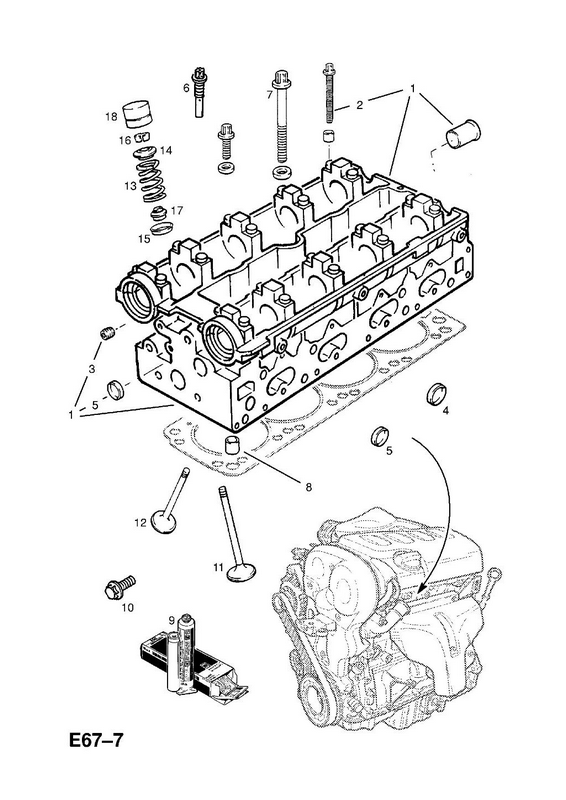 6
7
2
1
18
16
14
13
17
15
3
1
5
4
5
8
12
11
10
9
E67–7