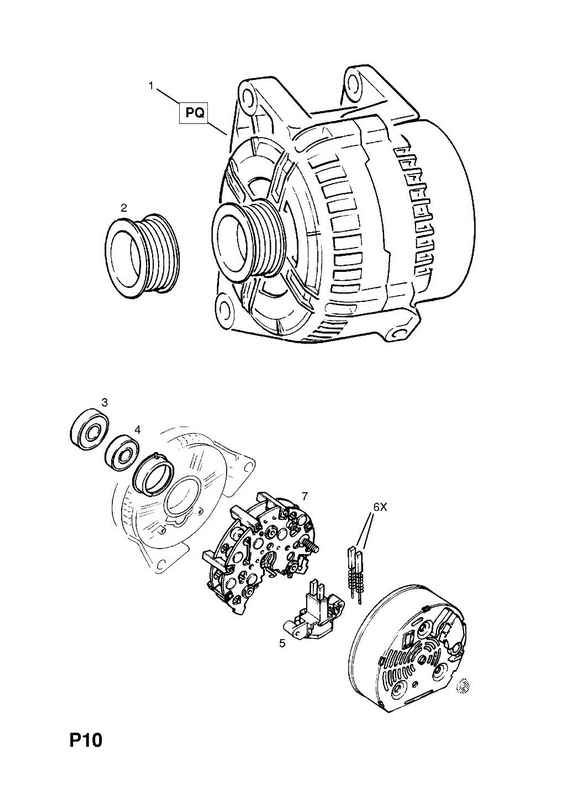 1
PQ
2
3
4
7
6X
5
P10