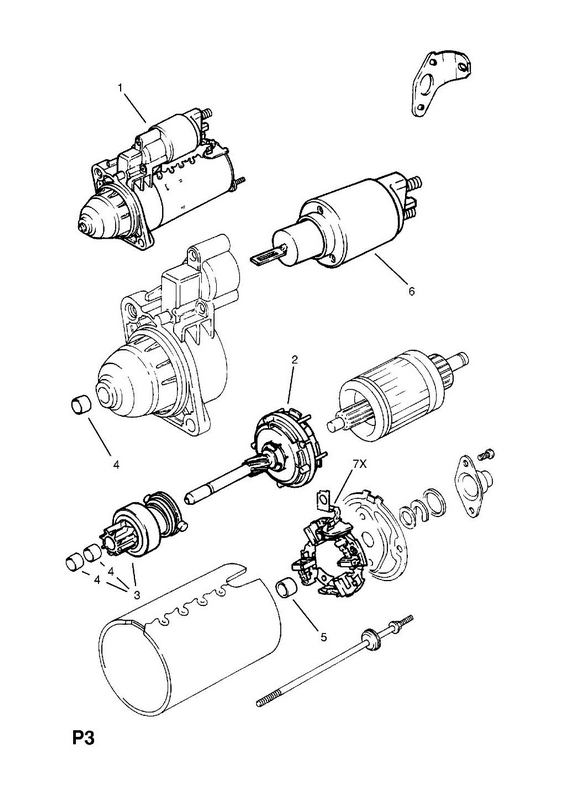 1

6

2

4

7X

4

4

3

5

P3