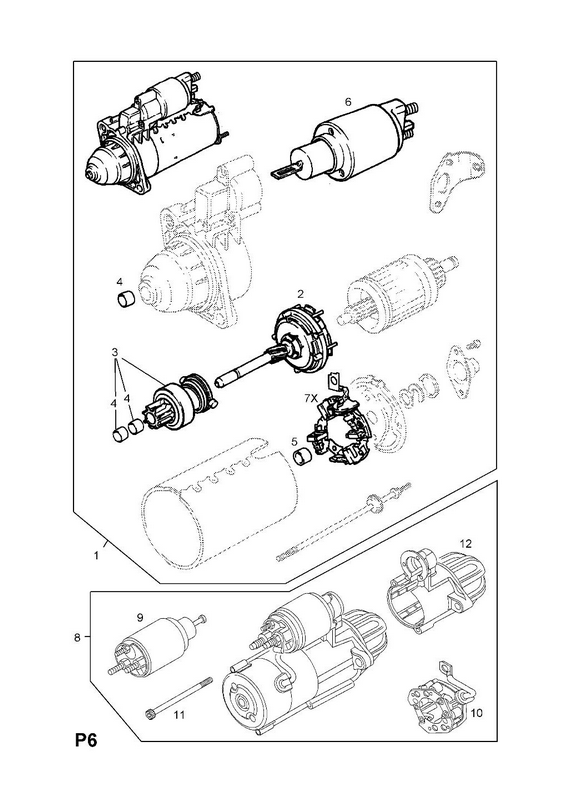 6
4
2
3
4
4
7X
5
1
12
9
8
11
10
P6