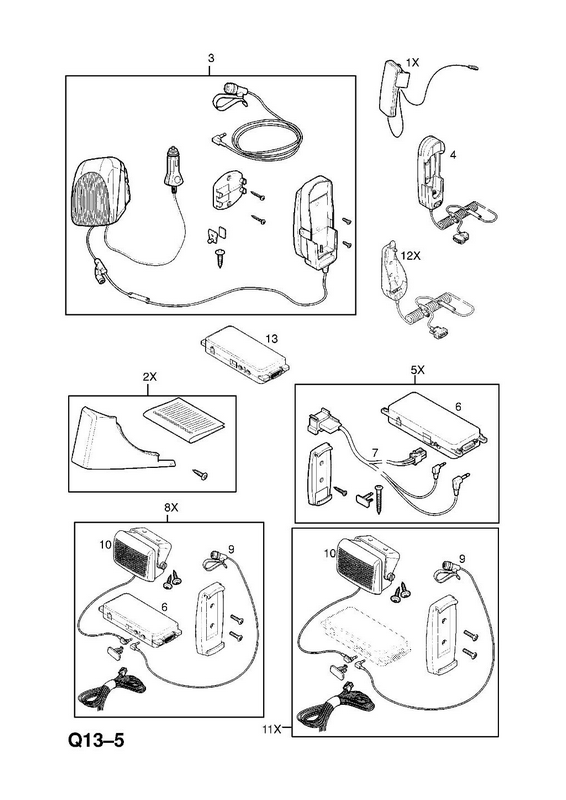 3

1X

4

12X

13

2X

5X

6

7

8X

10

9

6

10

9

11X

Q13–5