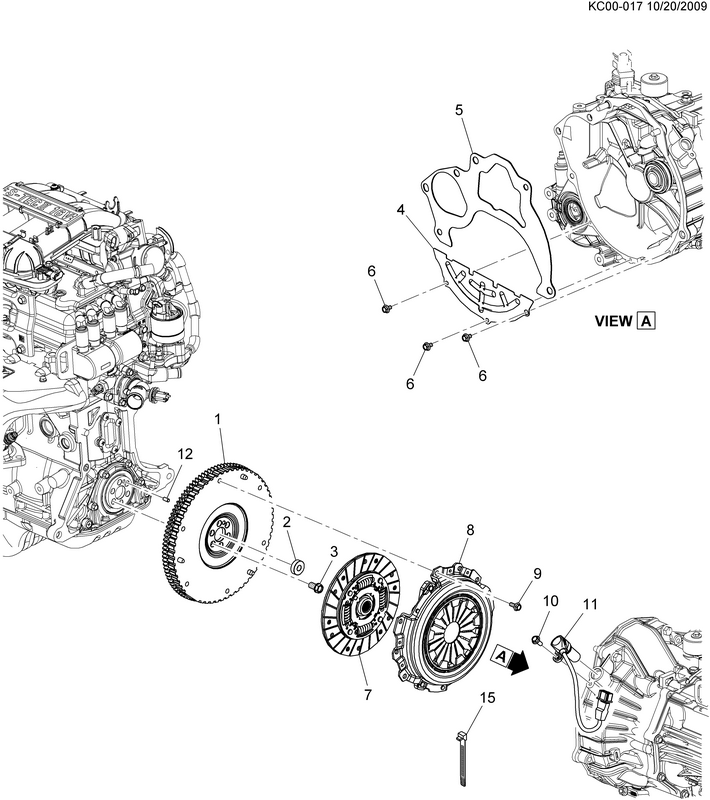 KC00-017 10/20/2009

5

4

6

VIEW A

6

6

1

12

2

3

8

9

10

11

A

7

15