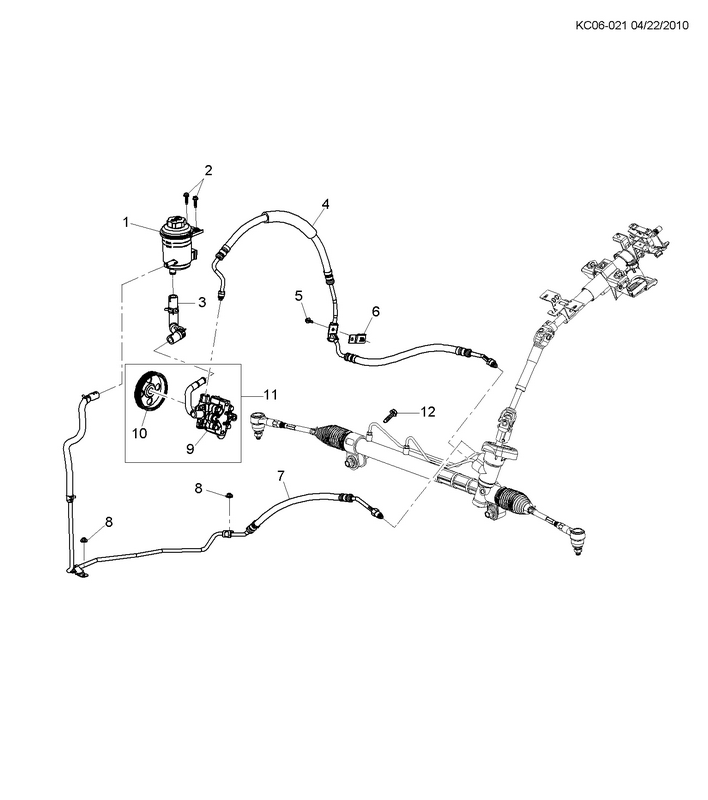 KC06-021 04/22/2010

2
1
4
3
5
6
11
10
9
12
8
7
8