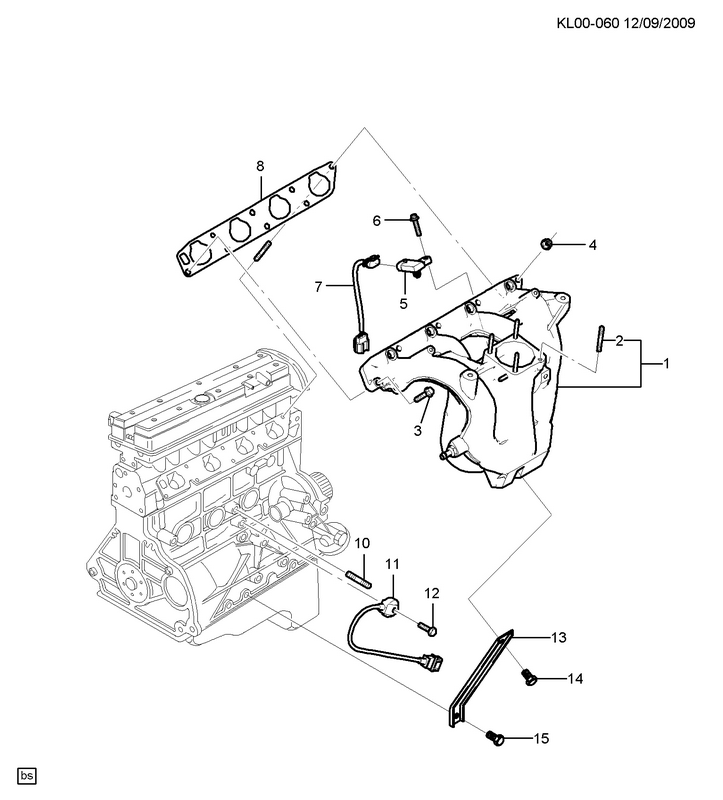 KL00-060 12/09/2009

8
6
4
7
5
2
1
3
10
11
12
13
14
15

bs