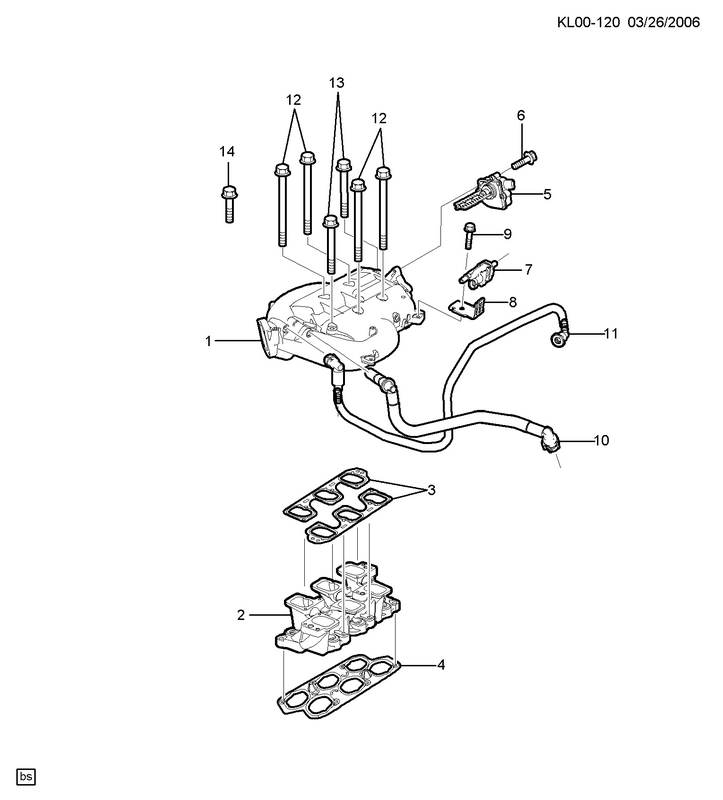 KL00-120 03/26/2006

13
12
12
6
14
5
9
7
8
1
11
10
3
2
4

bs