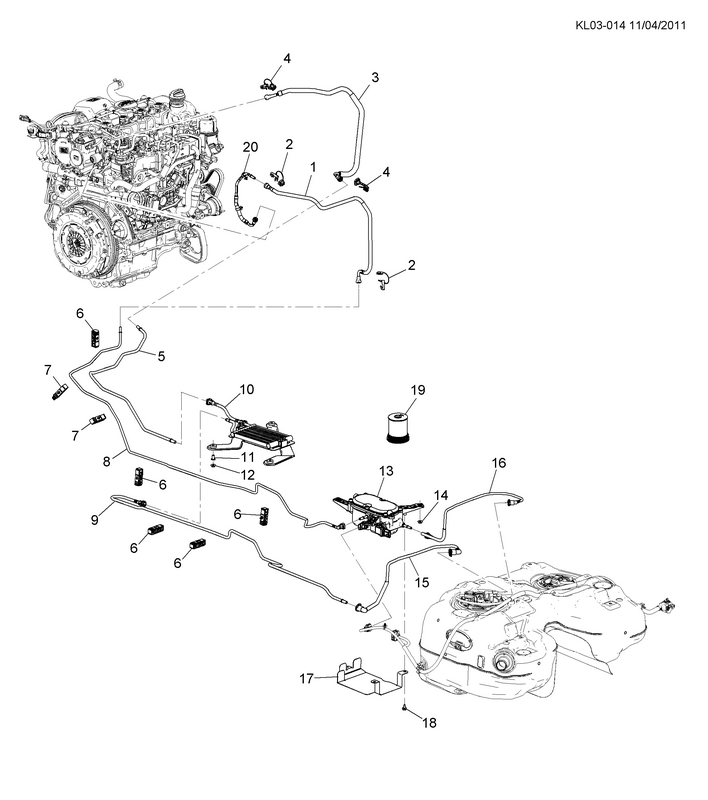 KL03-014 11/04/2011

4
3
20
2
1
4
2
6
5
7
7
10
19
8
11
12
6
13
16
14
9
6
6
6
15
17
18