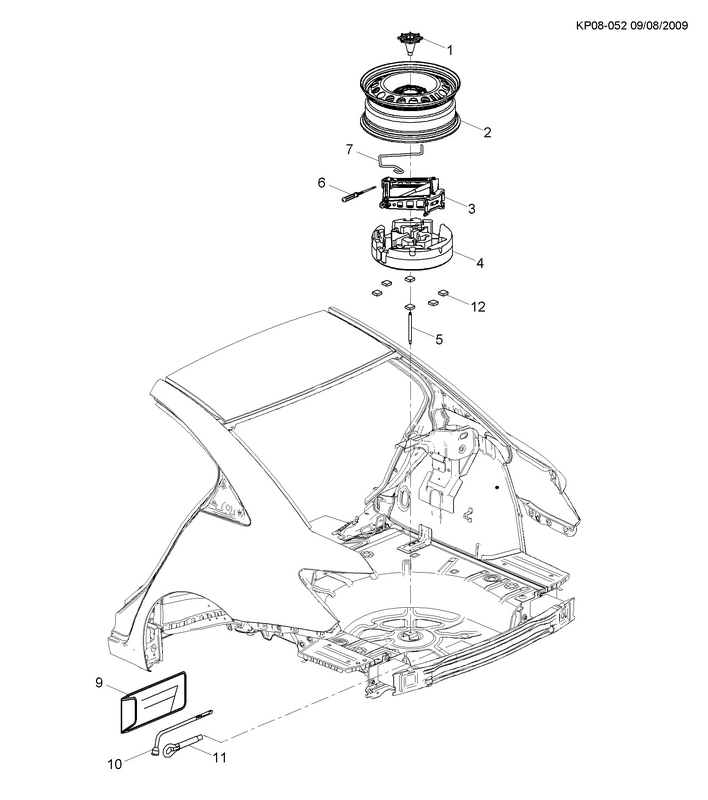 KP08-052 09/08/2009

1
2
7
6
3
4
12
5
9
10
11