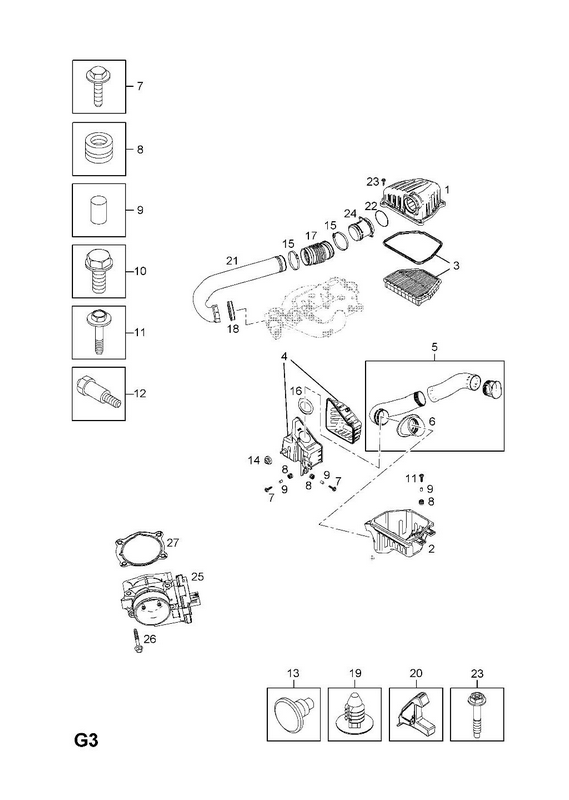 7
8
9
10
11
12
23
1
22
24
15
17
15
21
3
18
4
5
16
6
14
8
9
7
7
9
8
11
9
8
2
27
25
26
13
19
20
23
G3