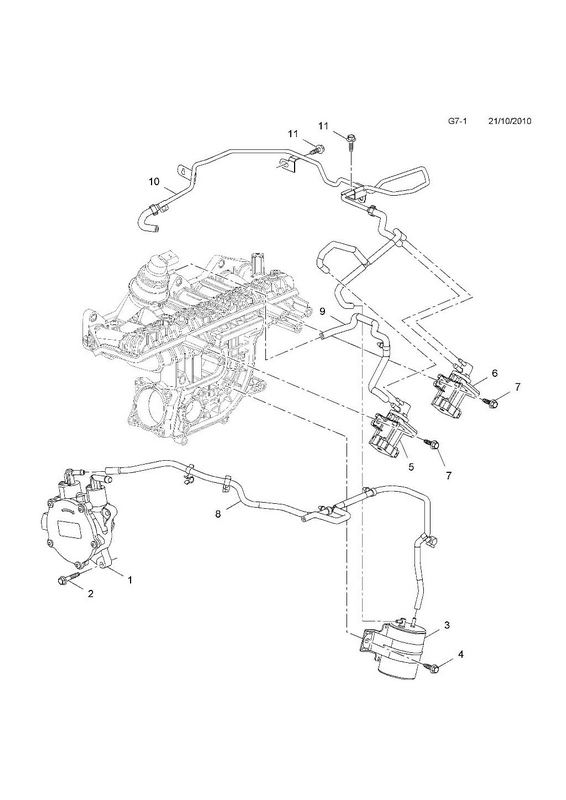 G7-1 21/10/2010

11
11
10
9
6
7
5
7
8
1
2
3
4