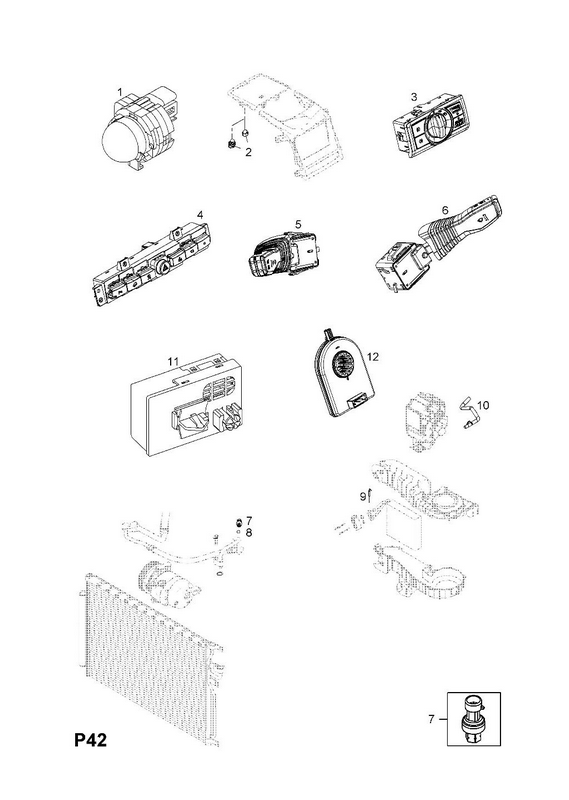 1
2
3
4
5
6
11
12
10
9
7
8
7
P42