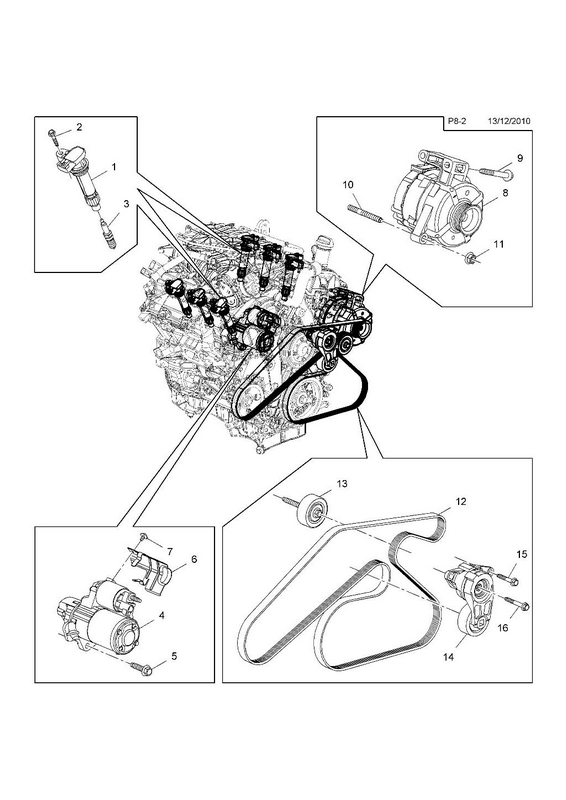 P8-2 13/12/2010

2
1
3

9
10
8
11

13
12
15
16
14

7
6
4
5