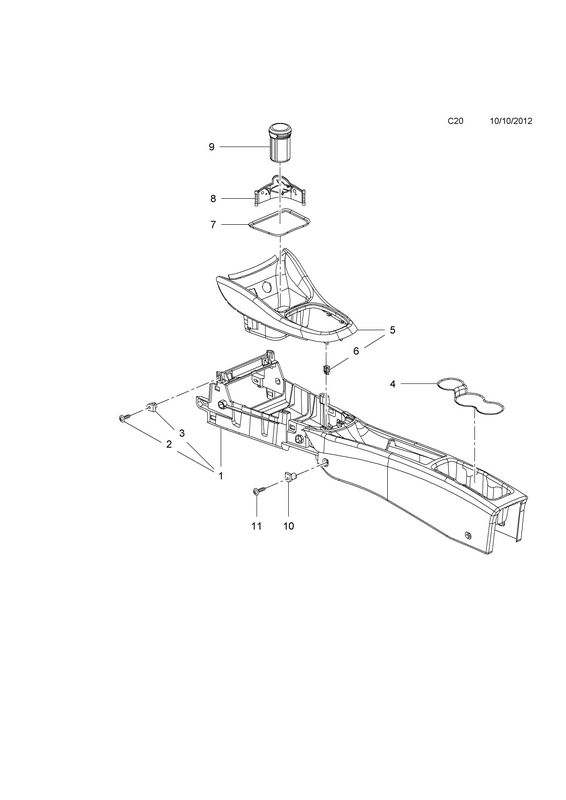 C20 10/10/2012

9

8

7

5

6

4

3

2

1

11

10