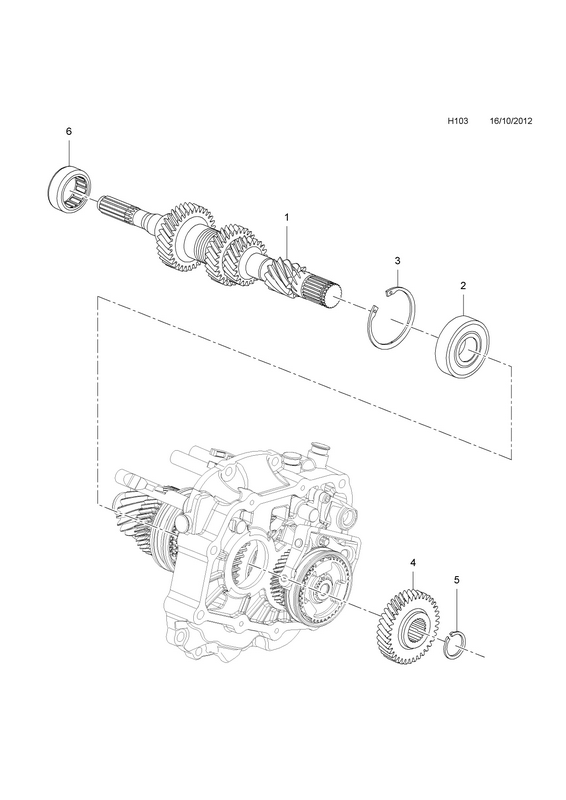 H103 16/10/2012

6

1

3

2

4

5