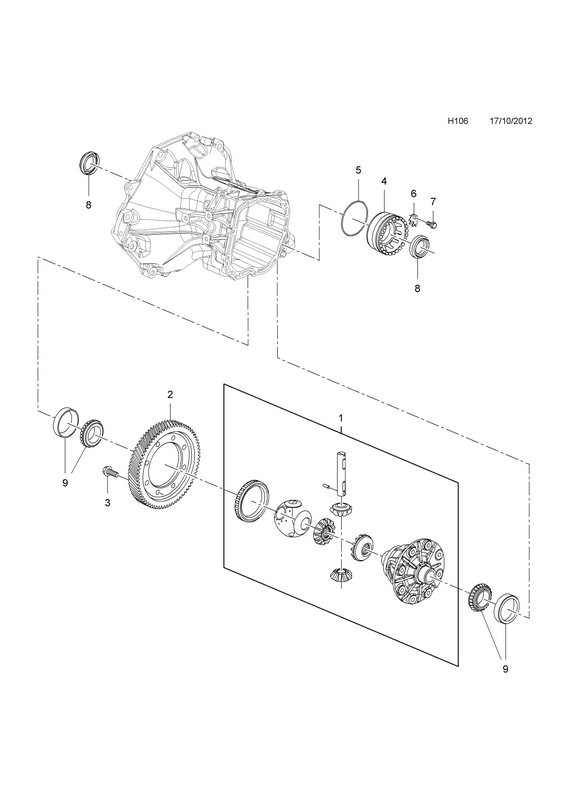 H106 17/10/2012

8

5 4 6 7

8

2

1

9

3

9