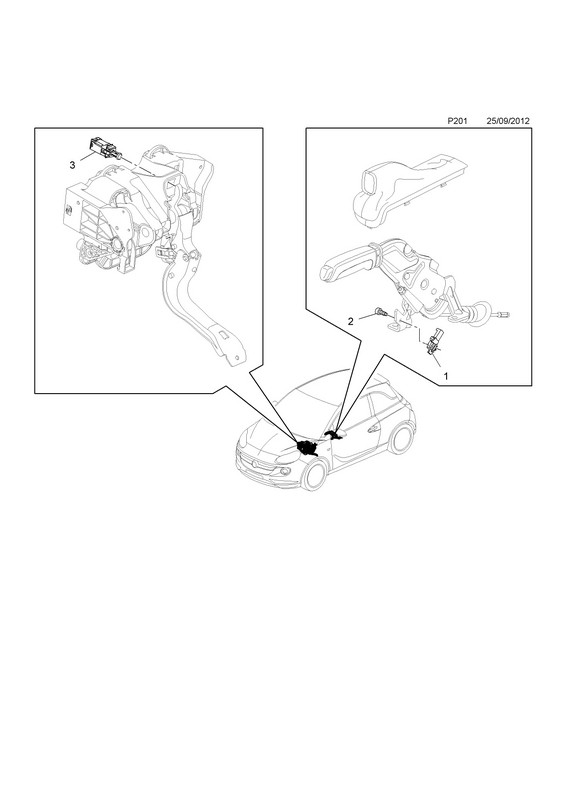 P201 25/09/2012

3

2

1