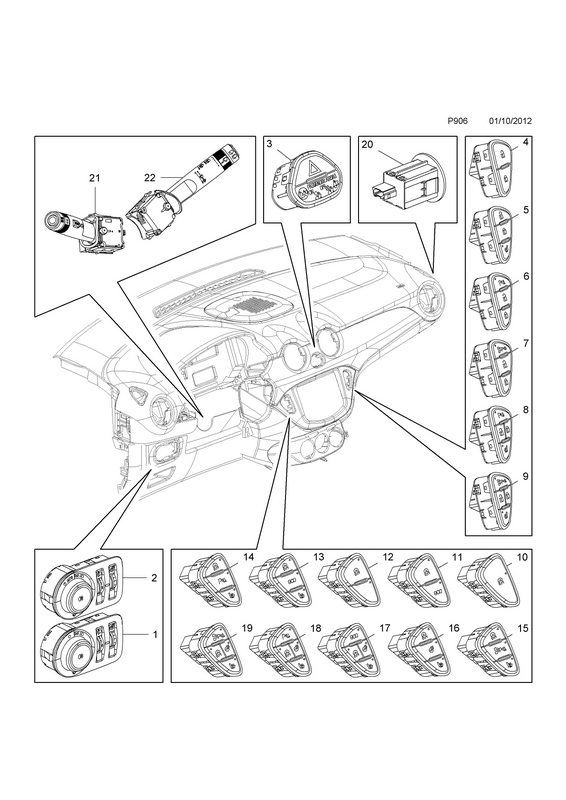 P906 01/10/2012

21
22
3
20
4
5
6
7
8
9
2
1
14
13
12
11
10
19
18
17
16
15