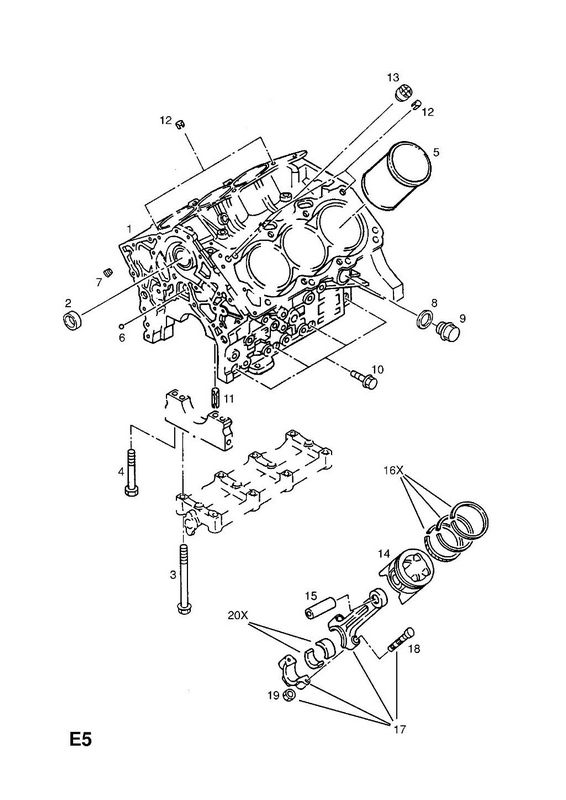 13
12
12
5
1
7
2
6
8
9
10
11
4
16X
14
3
15
20X
18
19
17
E5