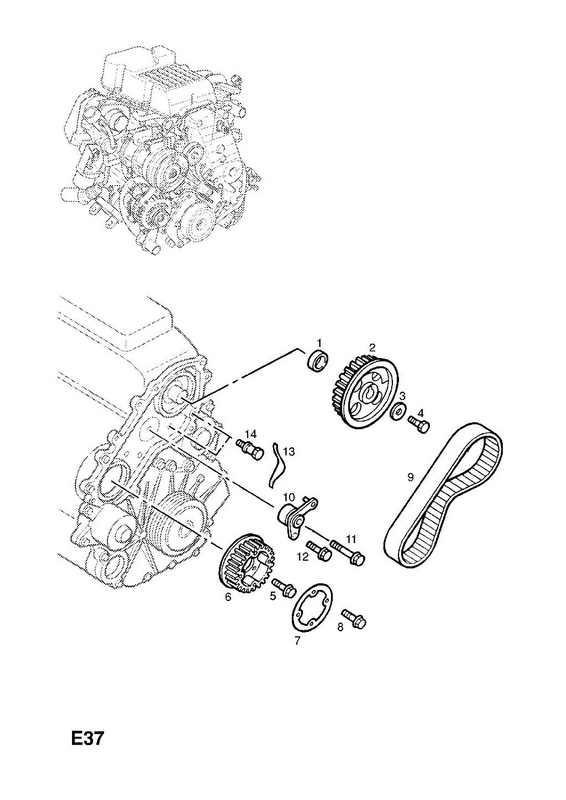 1
2
3
4
14
13
9
10
11
12
6
5
7
8

E37