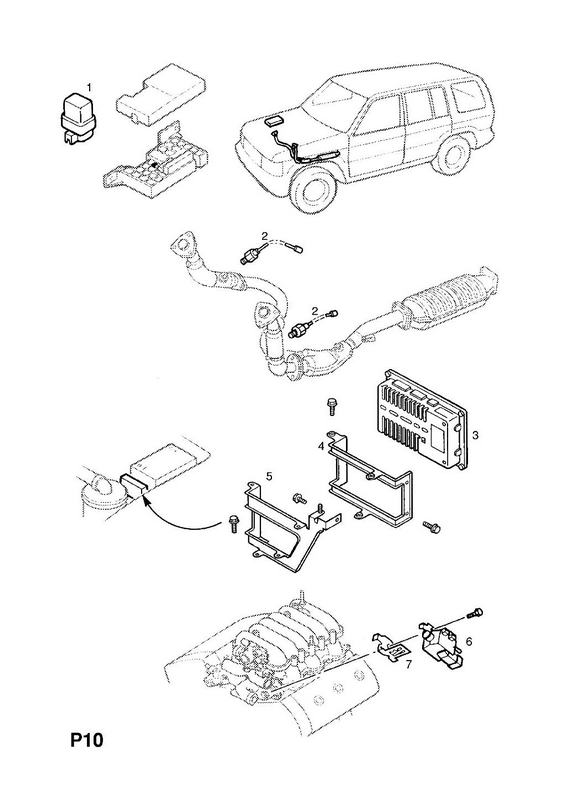 1

2

2

3

4

5

6

7

P10