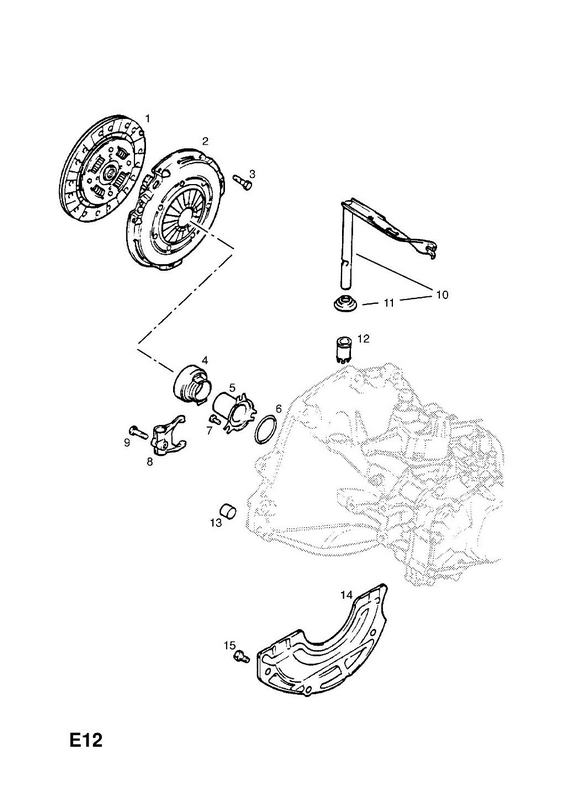 1
2
3
10
11
12
4
5
6
7
9
8
13
14
15
E12