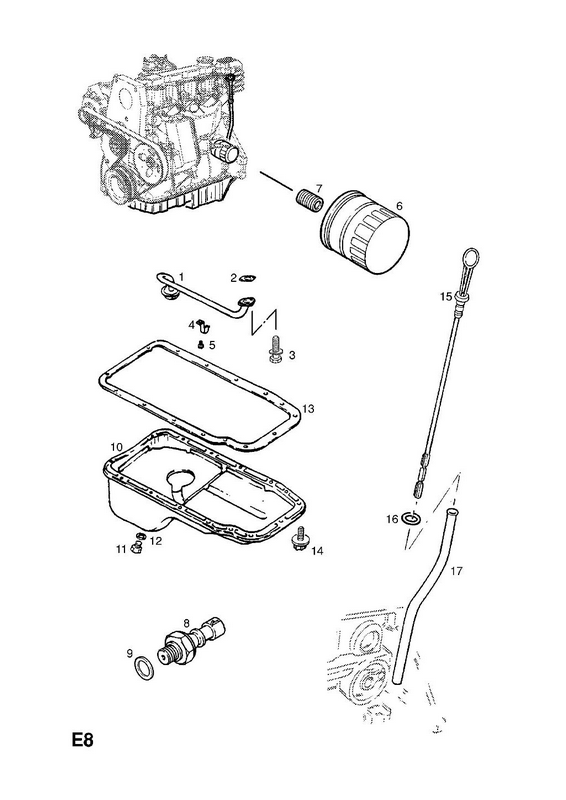 7
6
1
2
15
4
5
3
13
10
16
11
12
14
17
8
9
E8