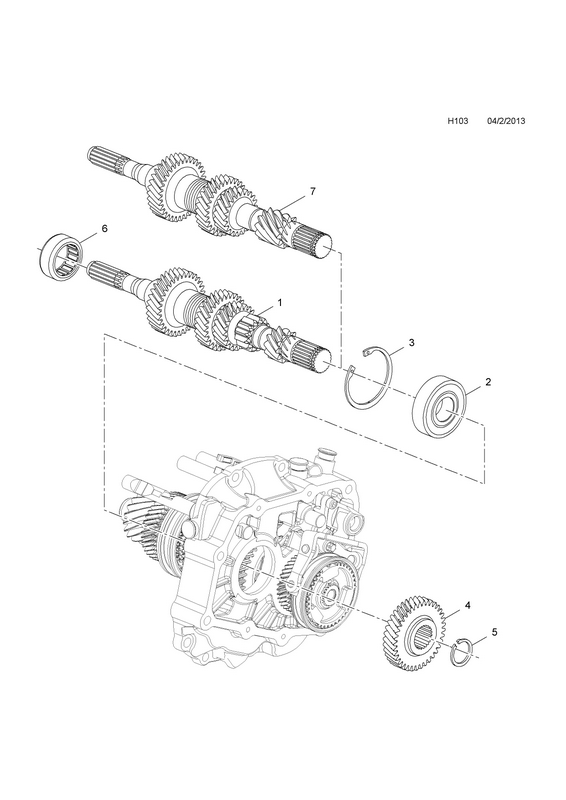 H103 04/2/2013

7

6

1

3

2

4

5