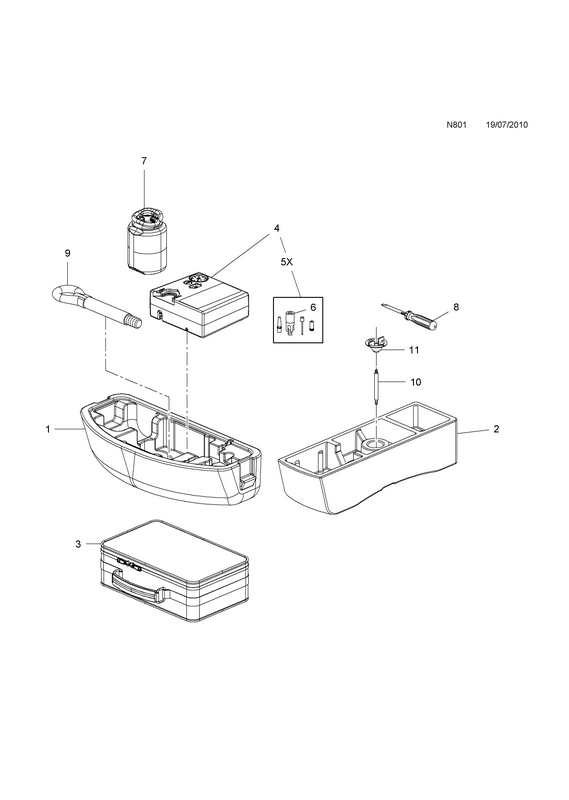 N801 19/07/2010

7

4

9

5X

6

8

11

10

1

2

3