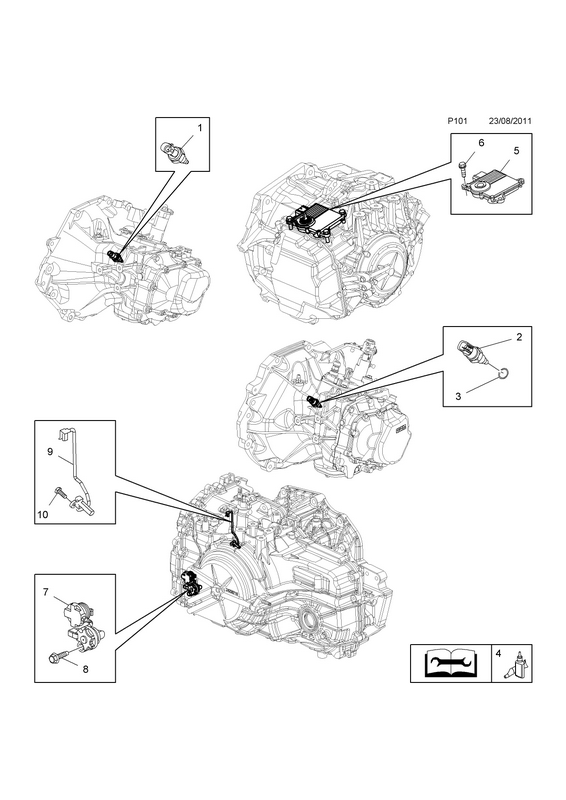 P101 23/08/2011

1

6

5

2

3

9

10

7

8

4