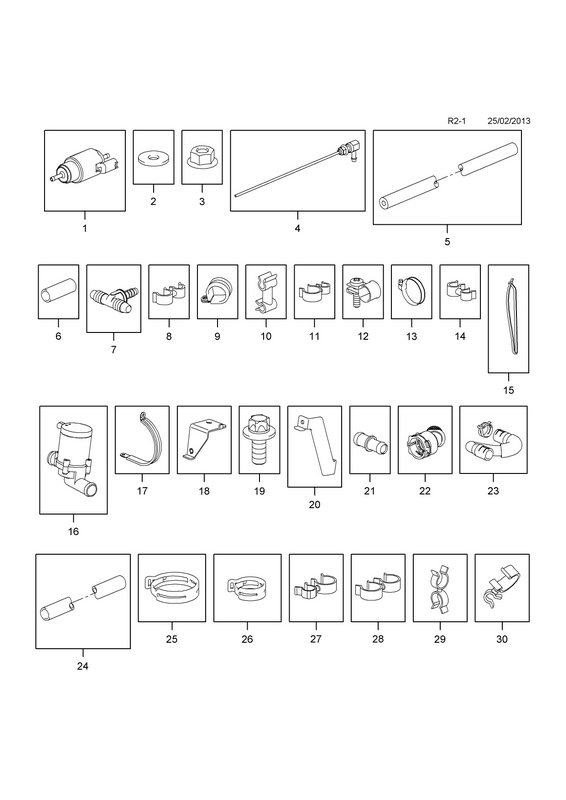 R2-1 25/02/2013

1 2 3 4 5

6 7 8 9 10 11 12 13 14 15

16 17 18 19 20 21 22 23

24 25 26 27 28 29 30